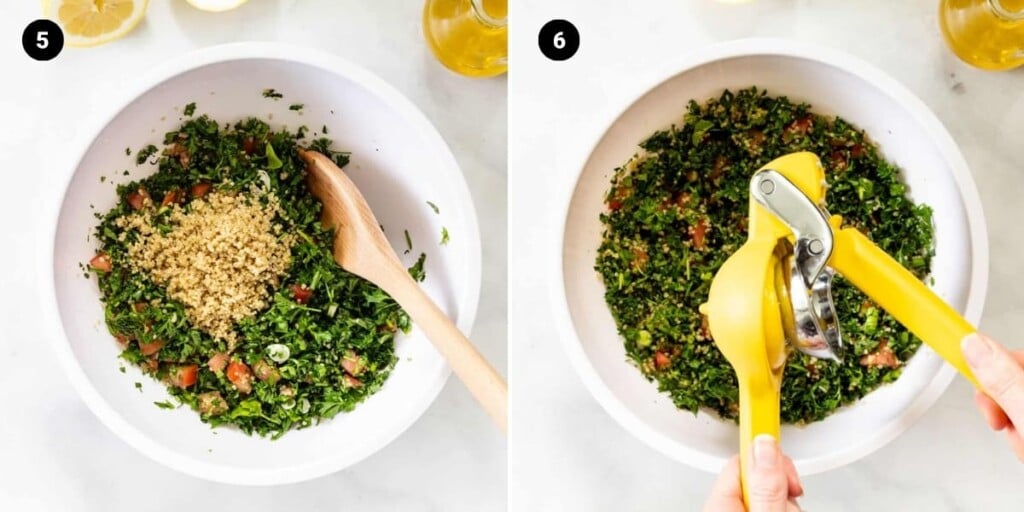 5

6